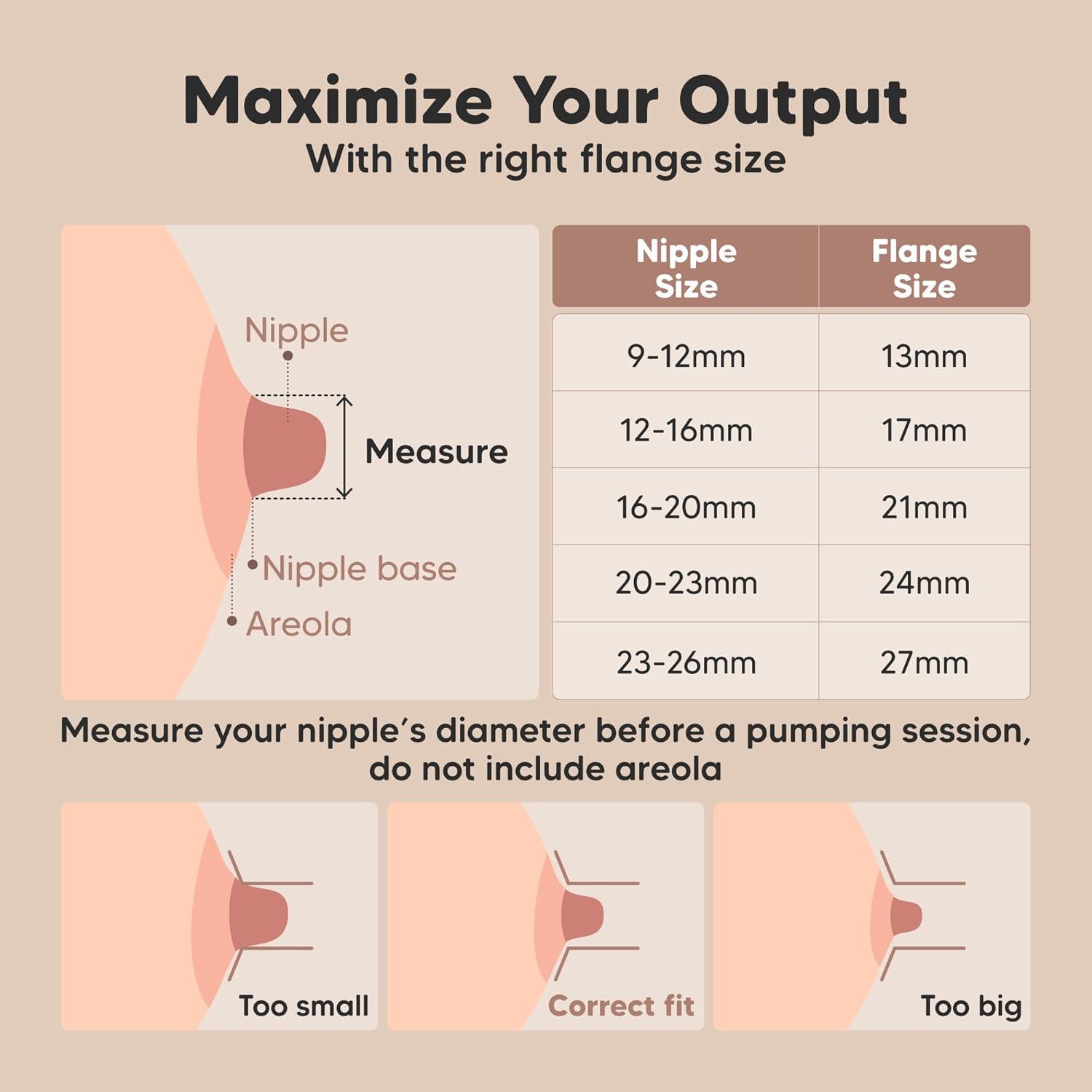 Maximize Your Output
With the right flange size

Nipple

Measure

Nipple base

Areola

| Nipple Size | Flange Size |
|---|---|
| 9-12mm | 13mm |
| 12-16mm | 17mm |
| 16-20mm | 21mm |
| 20-23mm | 24mm |
| 23-26mm | 27mm |

Measure your nipple's diameter before a pumping session, do not include areola

Too small

Correct fit

Too big